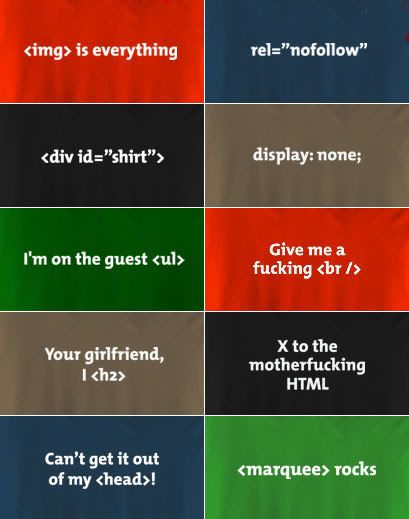 <img> is everything

rel="nofollow"

<div id="shirt">

display: none;

I'm on the guest <ul>

Give me a fucking <br />

Your girlfriend, I <h2>

X to the motherfucking HTML

Can't get it out of my <head>!

<marquee> rocks